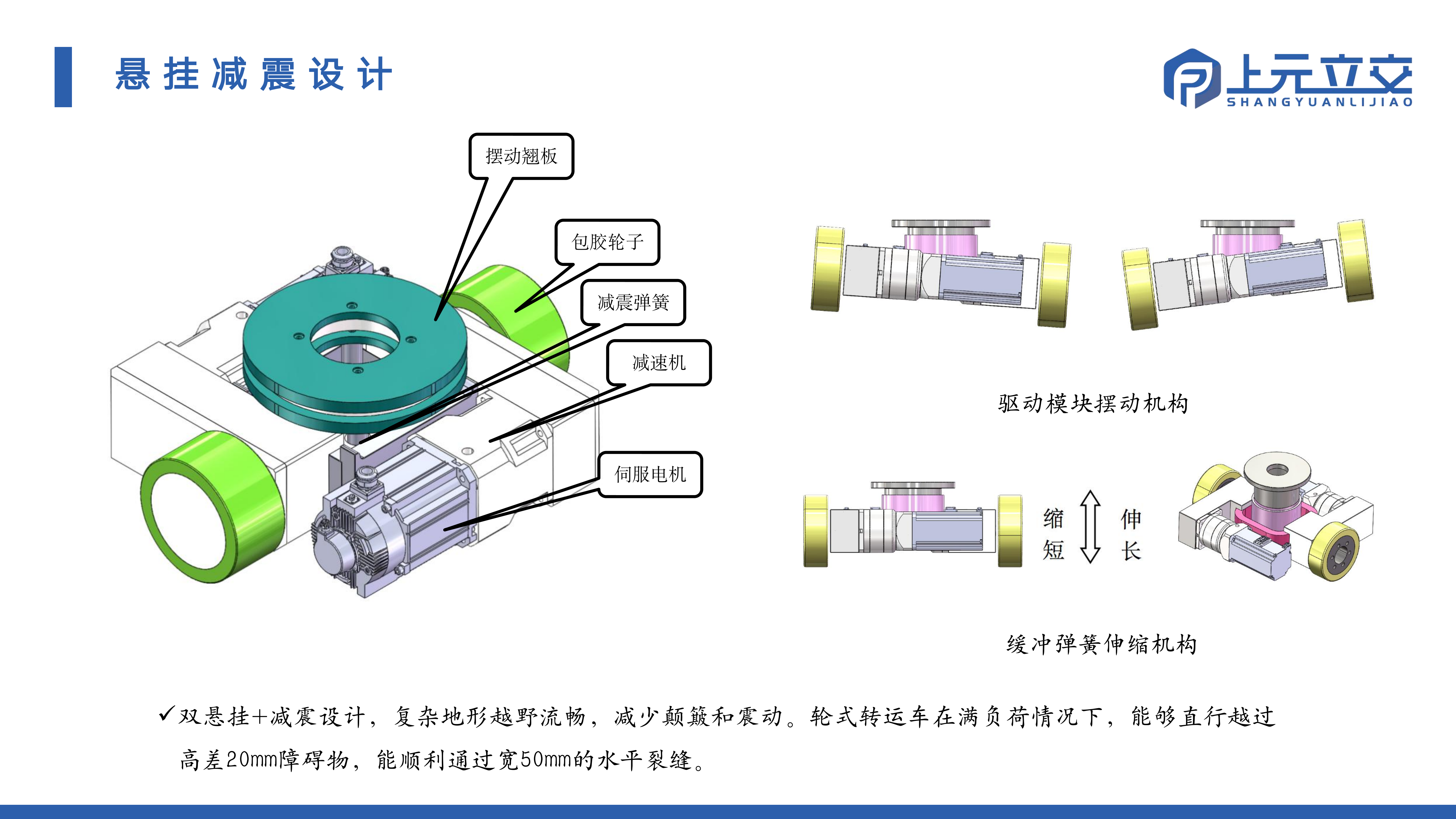 悬挂减震设计

上元立交
SHANGYUANLIJIAO

摆动翘板

包胶轮子

减震弹簧

减速机

伺服电机

驱动模块摆动机构

缩短

伸长

缓冲弹簧伸缩机构

✓双悬挂+减震设计，复杂地形越野流畅，减少颠簸和震动。轮式转运车在满负荷情况下，能够直行越过高差20mm障碍物，能顺利通过宽50mm的水平裂缝。